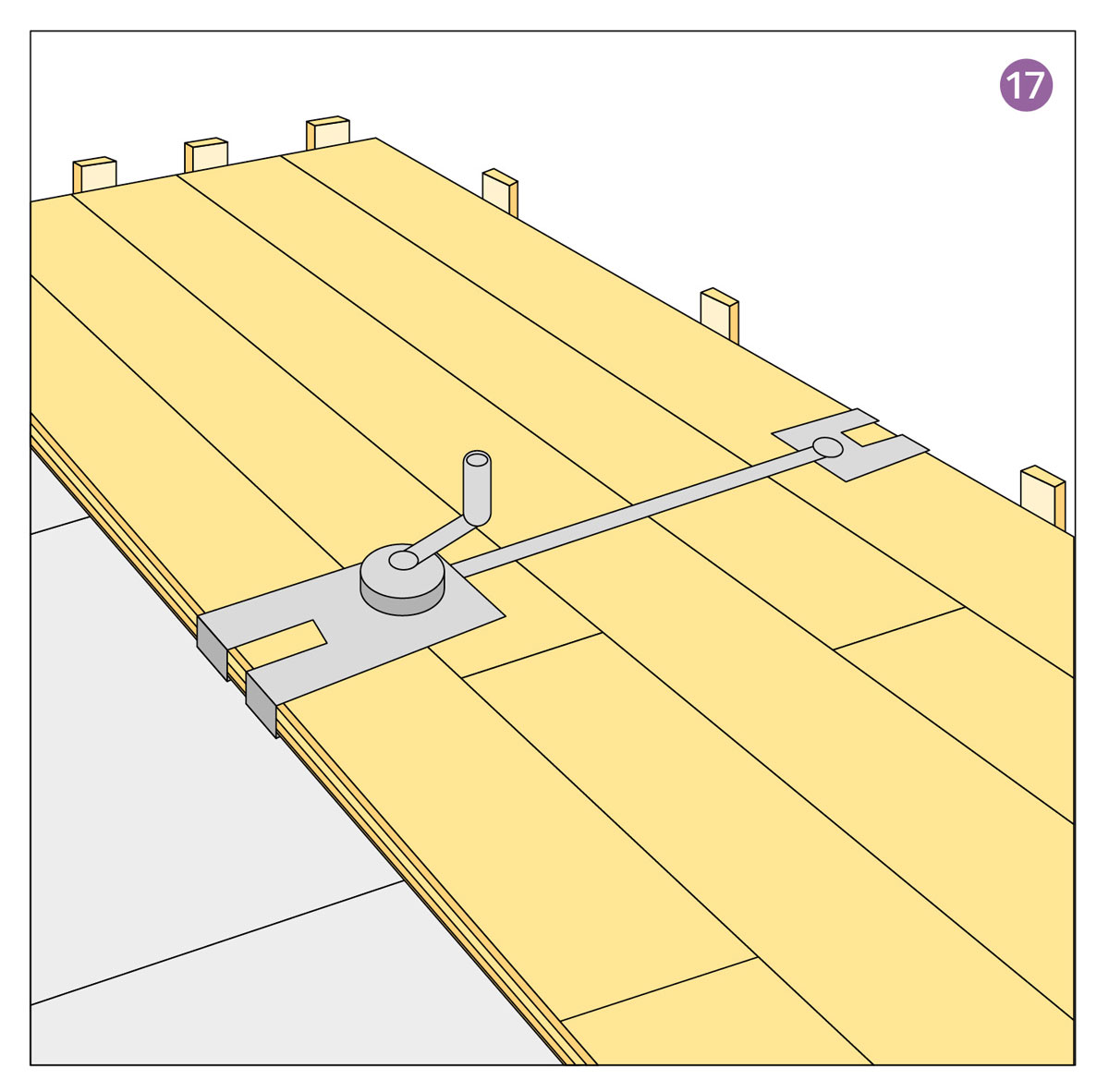 17