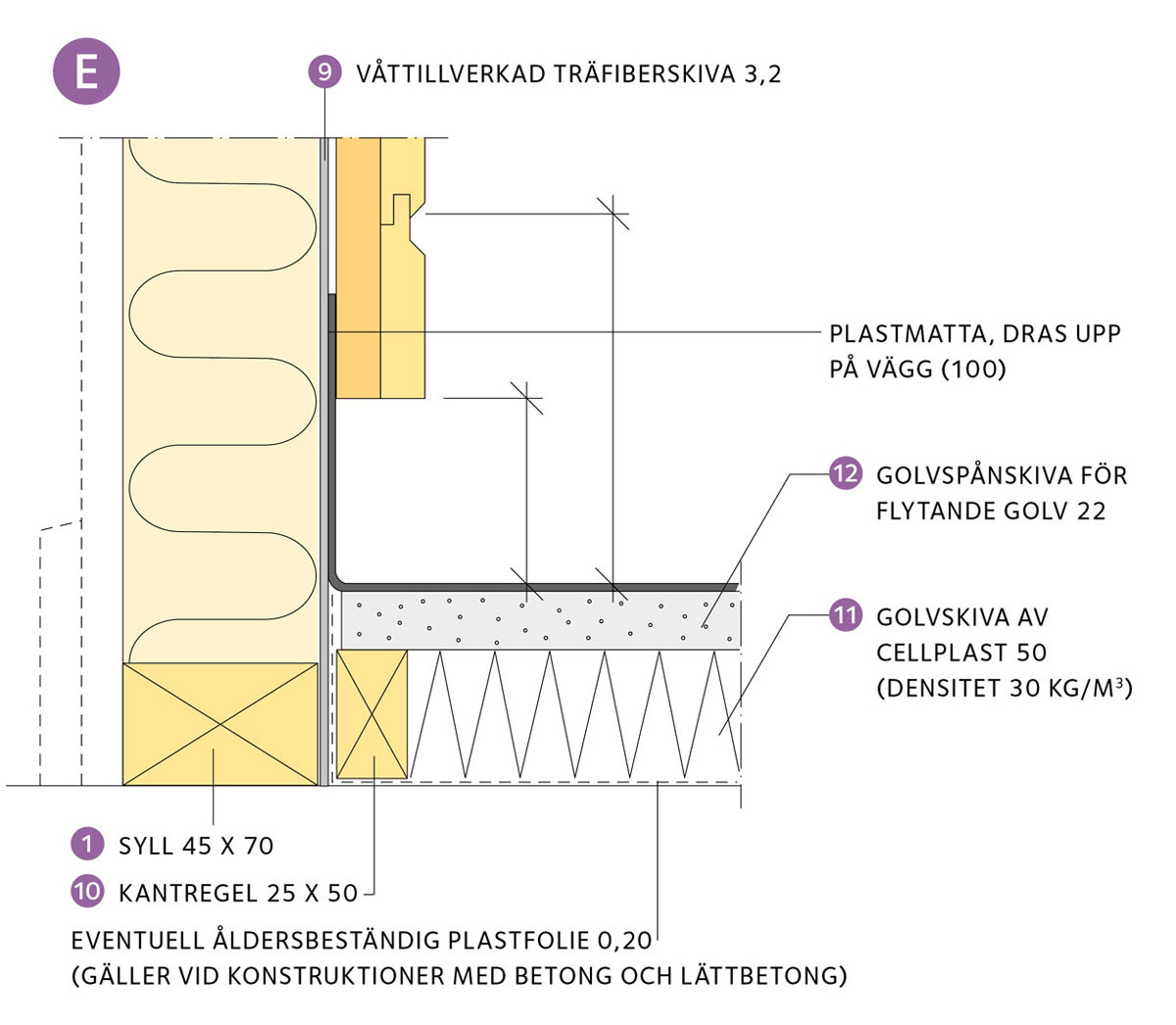 E

9 VÅTTILLVERKAD TRÄFIBERSKIVA 3,2

PLASTMATTA, DRAS UPP PÅ VÄGG (100)

12 GOLVSPÅNSKIVA FÖR FLYTANDE GOLV 22

11 GOLVSKIVA AV CELLPLAST 50 (DENSITET 30 KG/M$^3$)

1 SYLL 45 X 70

10 KANTREGEL 25 X 50

EVENTUELL ÅLDERSBESTÄNDIG PLASTFOLIE 0,20
(GÄLLER VID KONSTRUKTIONER MED BETONG OCH LÄTTBETONG)