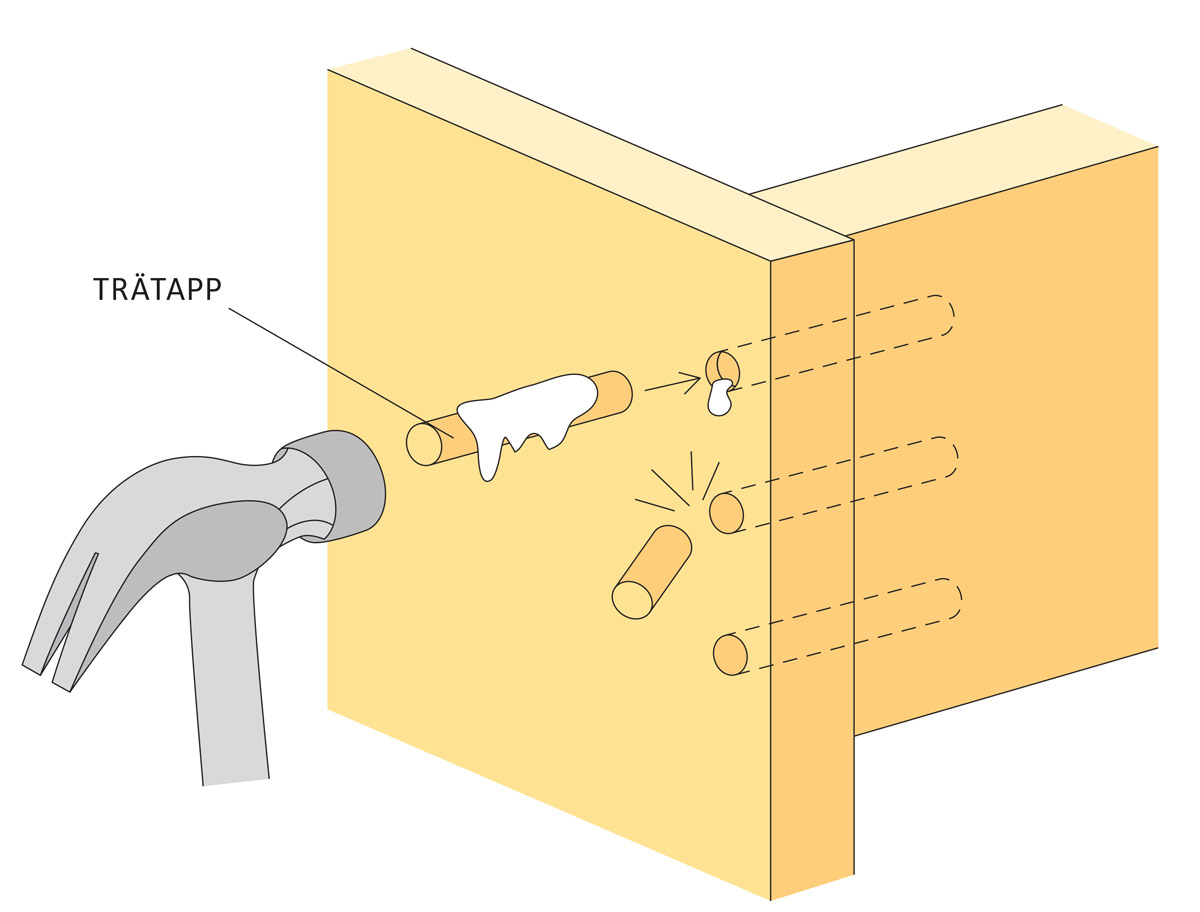 TRÄTAPP