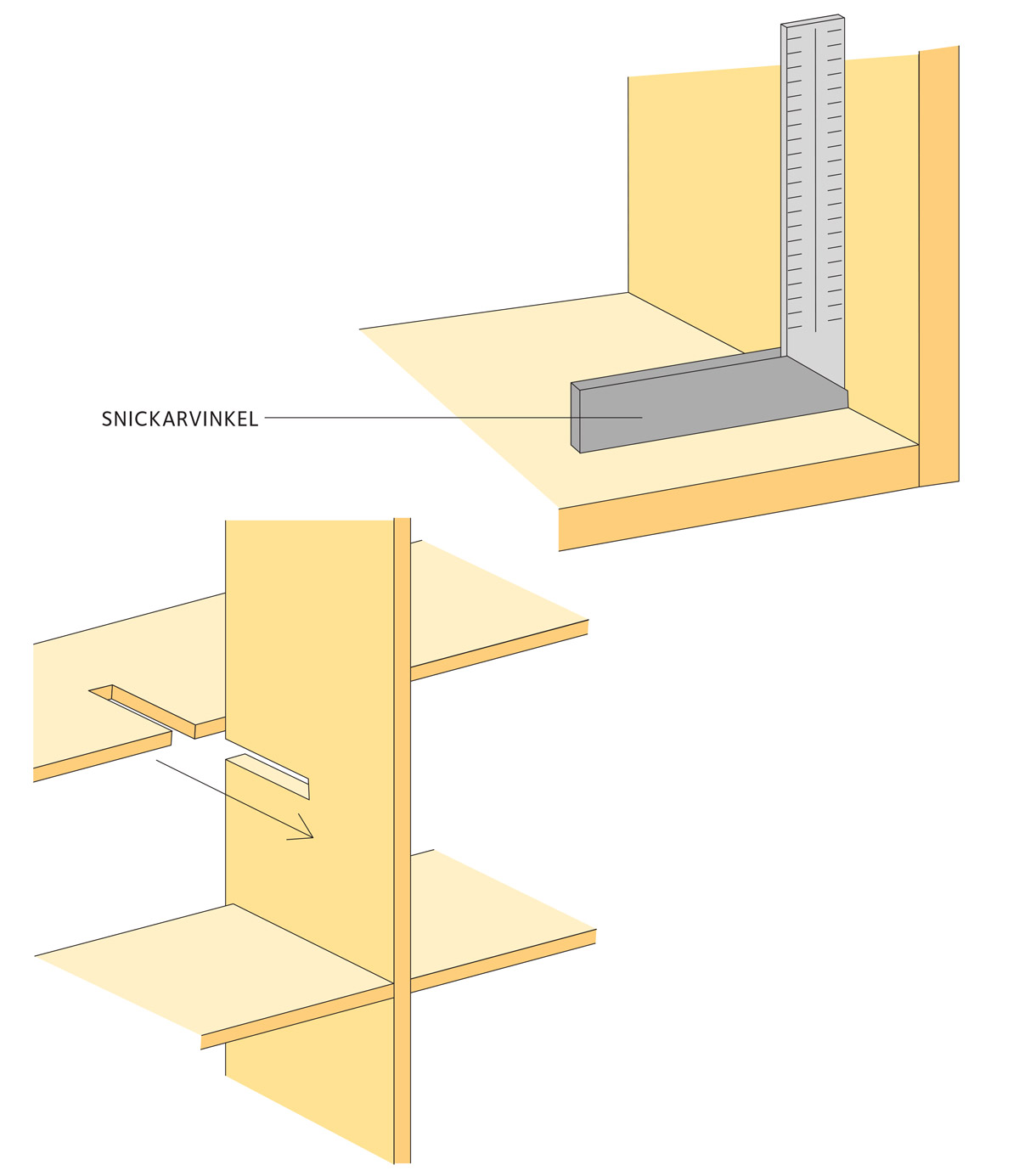 SNICKARVINKEL