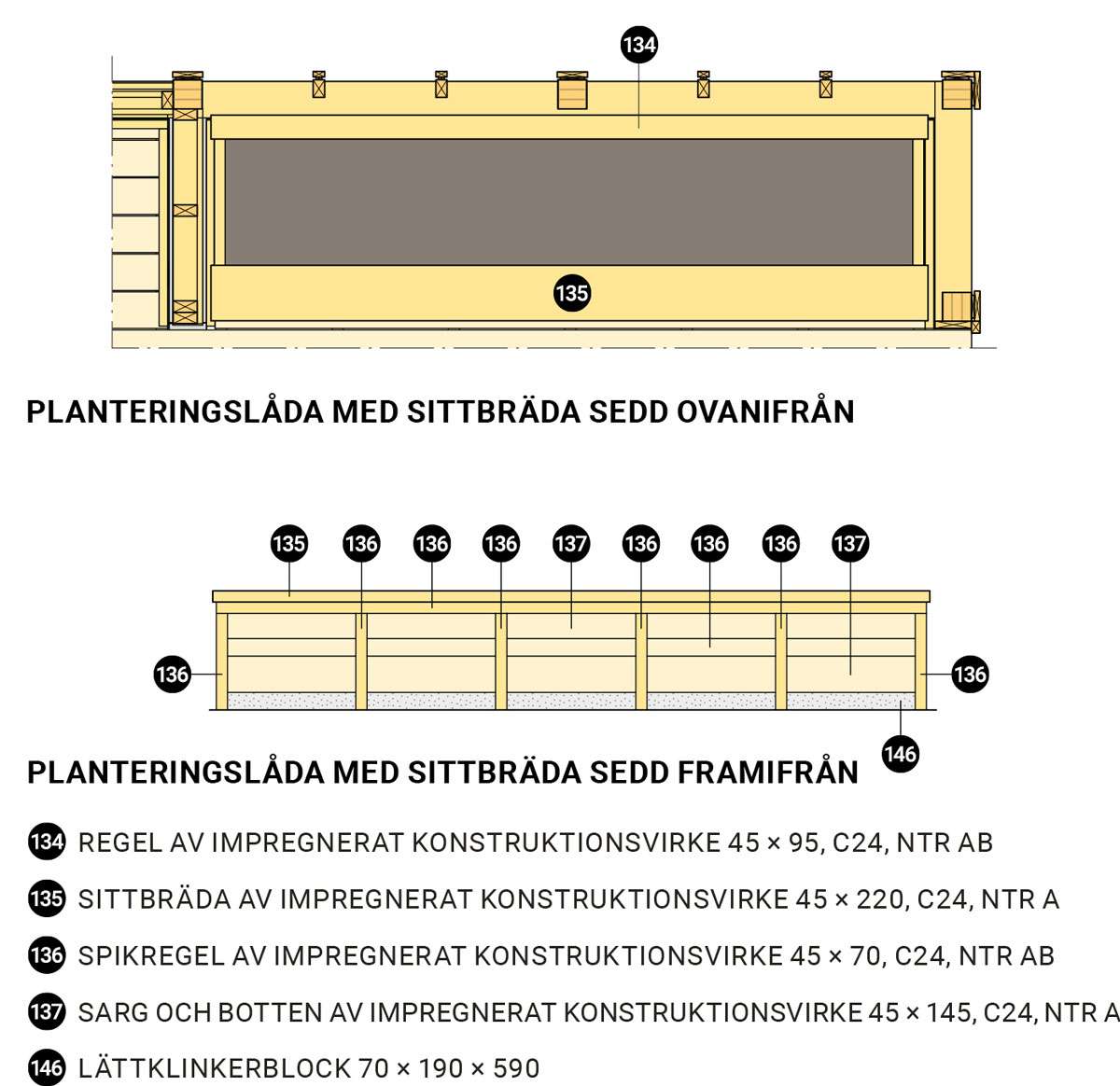 134

135

PLANTERINGSLÅDA MED SITTBRÄDA SEDD OVANIFRÅN

135 136 136 136 137 136 136 136 137

136 136

146

PLANTERINGSLÅDA MED SITTBRÄDA SEDD FRAMIFRÅN

134 REGEL AV IMPREGNERAT KONSTRUKTIONSVIRKE 45 × 95, C24, NTR AB

135 SITTBRÄDA AV IMPREGNERAT KONSTRUKTIONSVIRKE 45 × 220, C24, NTR A

136 SPIKREGEL AV IMPREGNERAT KONSTRUKTIONSVIRKE 45 × 70, C24, NTR AB

137 SARG OCH BOTTEN AV IMPREGNERAT KONSTRUKTIONSVIRKE 45 × 145, C24, NTR A

146 LÄTTKLINKERBLOCK 70 × 190 × 590