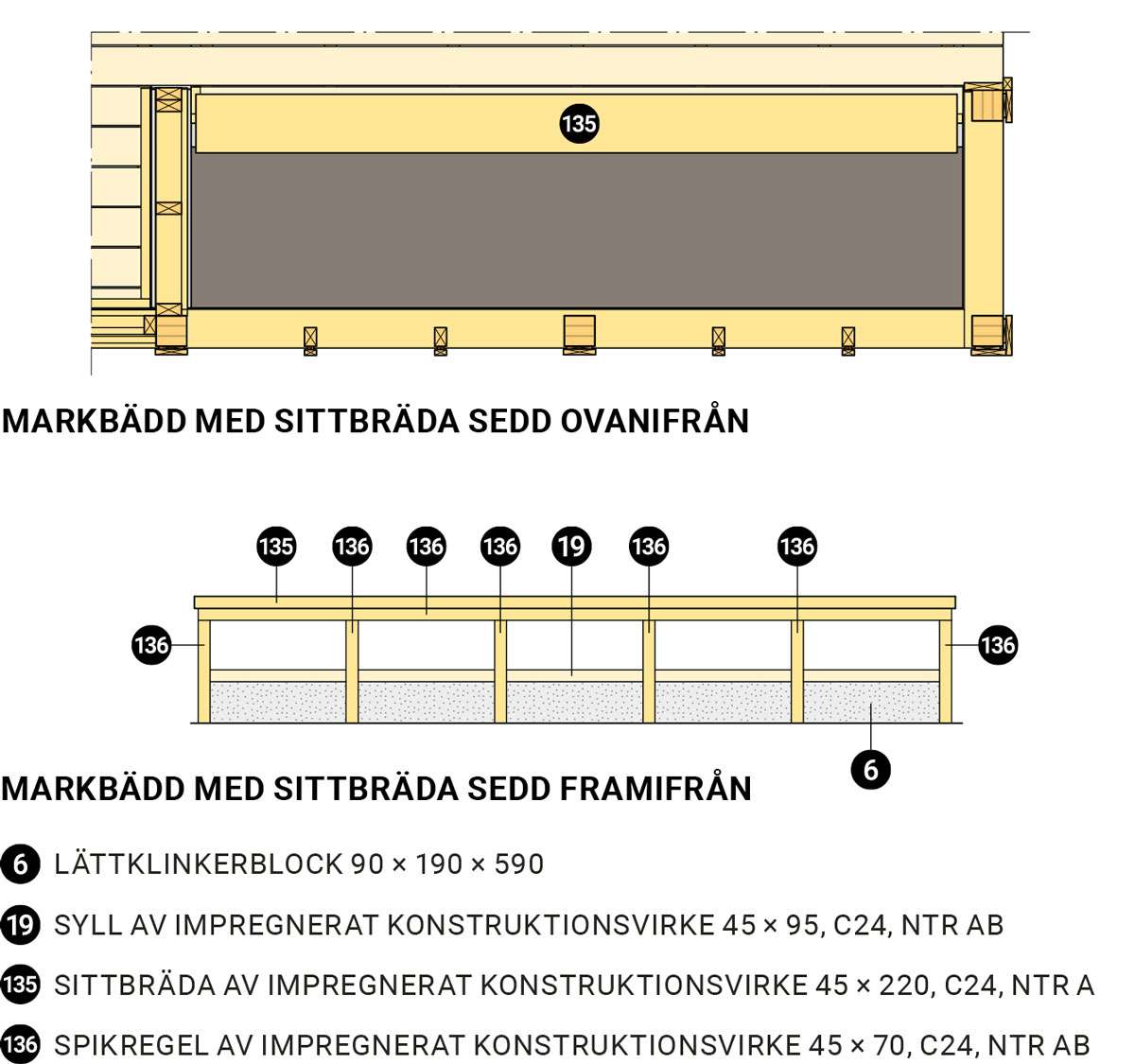 135

MARKBÄDD MED SITTBRÄDA SEDD OVANIFRÅN

135 136 136 136 19 136 136

136 136

6

MARKBÄDD MED SITTBRÄDA SEDD FRAMIFRÅN

6 LÄTTKLINKERBLOCK 90 × 190 × 590

19 SYLL AV IMPREGNERAT KONSTRUKTIONSVIRKE 45 × 95, C24, NTR AB

135 SITTBRÄDA AV IMPREGNERAT KONSTRUKTIONSVIRKE 45 × 220, C24, NTR A

136 SPIKREGEL AV IMPREGNERAT KONSTRUKTIONSVIRKE 45 × 70, C24, NTR AB