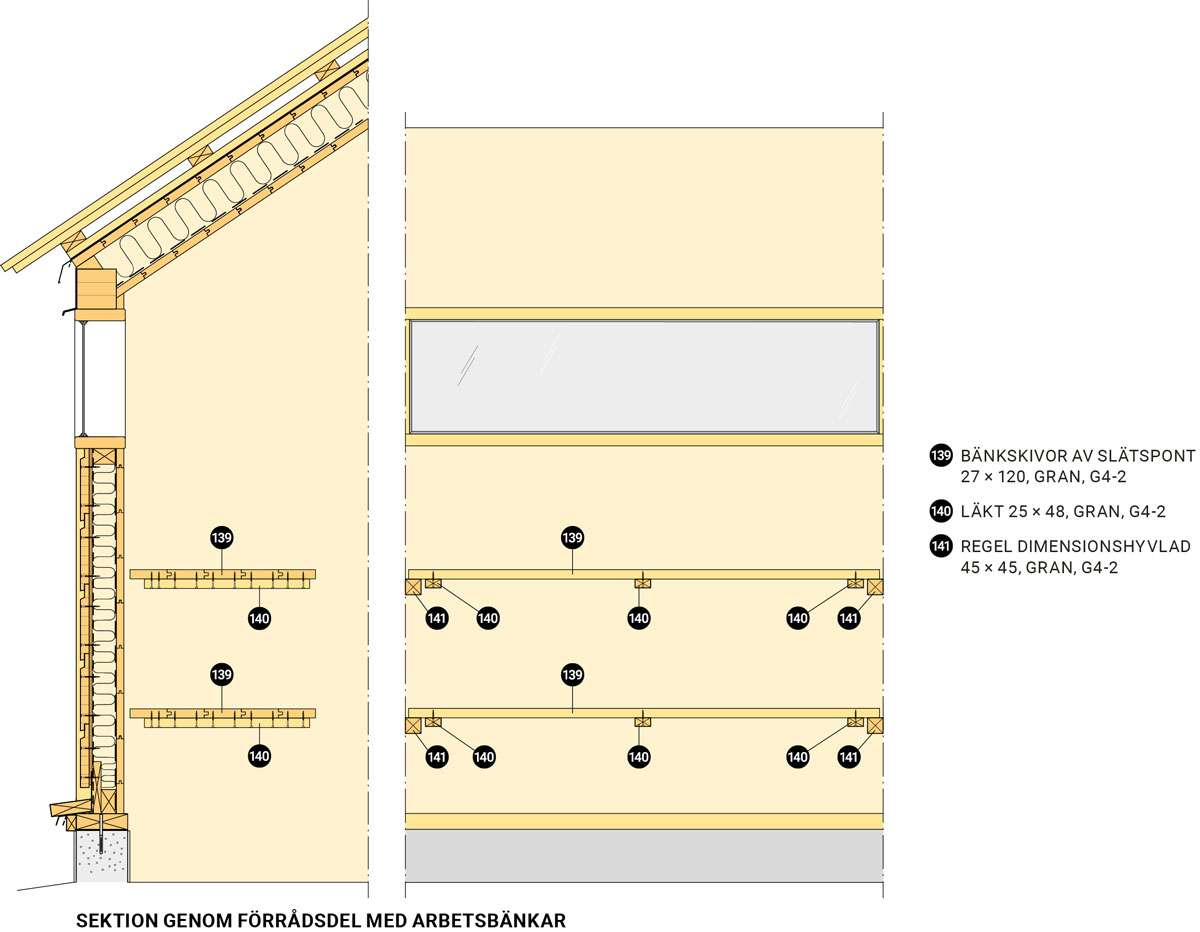 139

140

139

140

139

141 140 140 140 141

139

141 140 140 140 141

139 BÄNKSKIVOR AV SLÄTSPONT 27 × 120, GRAN, G4-2

140 LÄKT 25 × 48, GRAN, G4-2

141 REGEL DIMENSIONSHYVLAD 45 × 45, GRAN, G4-2

SEKTION GENOM FÖRRÅDSDEL MED ARBETSBÄNKAR