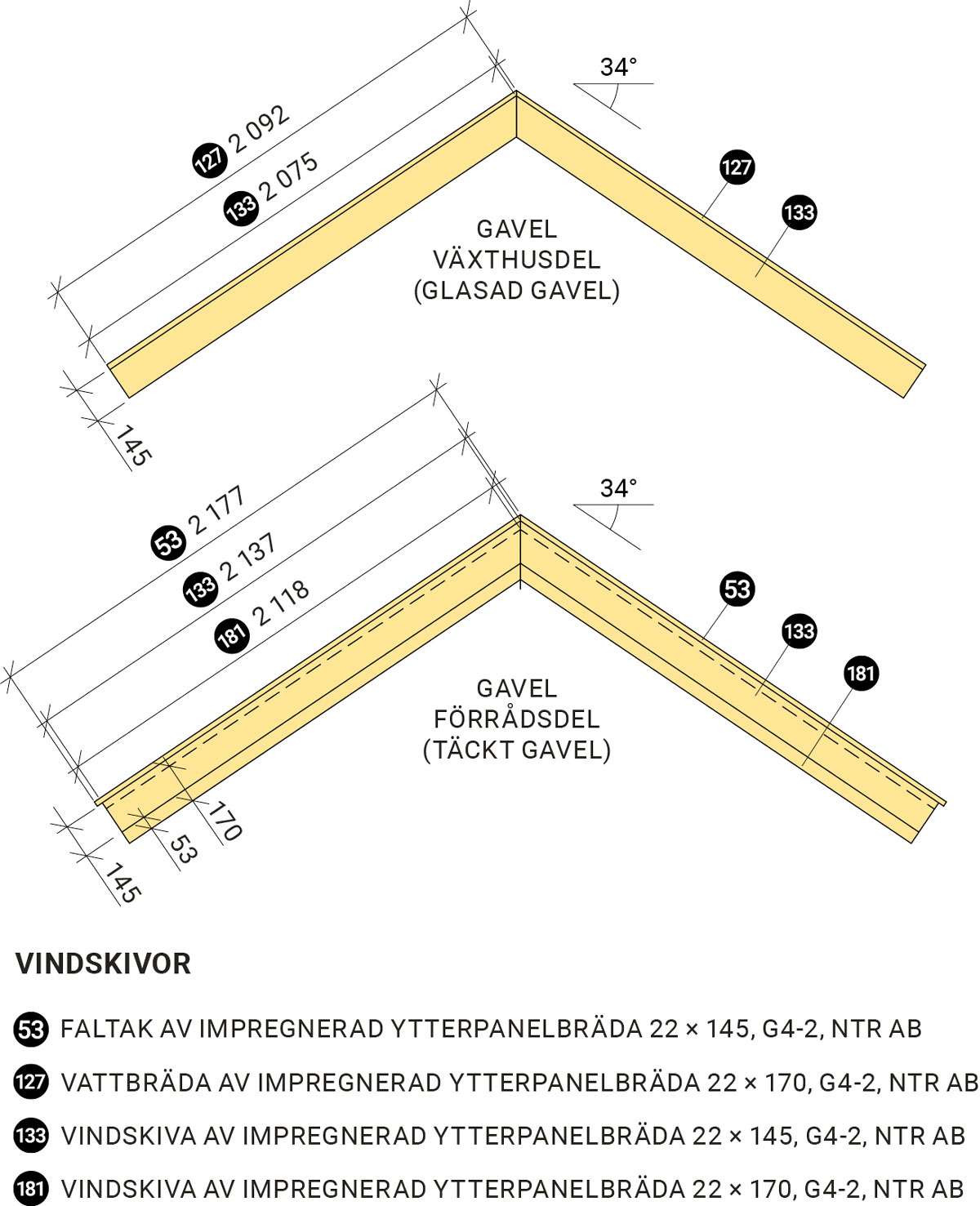 127 2 092

133 2 075

34°

127

133

GAVEL
VÄXTHUSDEL
(GLASAD GAVEL)

145

53 2 177

133 2 137

181 2 118

34°

53

133

181

GAVEL
FÖRRÅDSDEL
(TÄCKT GAVEL)

170

53

145

VINDSKIVOR

53 FALTAK AV IMPREGNERAD YTTERPANELBRÄDA 22 × 145, G4-2, NTR AB

127 VATTBRÄDA AV IMPREGNERAD YTTERPANELBRÄDA 22 × 170, G4-2, NTR AB

133 VINDSKIVA AV IMPREGNERAD YTTERPANELBRÄDA 22 × 145, G4-2, NTR AB

181 VINDSKIVA AV IMPREGNERAD YTTERPANELBRÄDA 22 × 170, G4-2, NTR AB