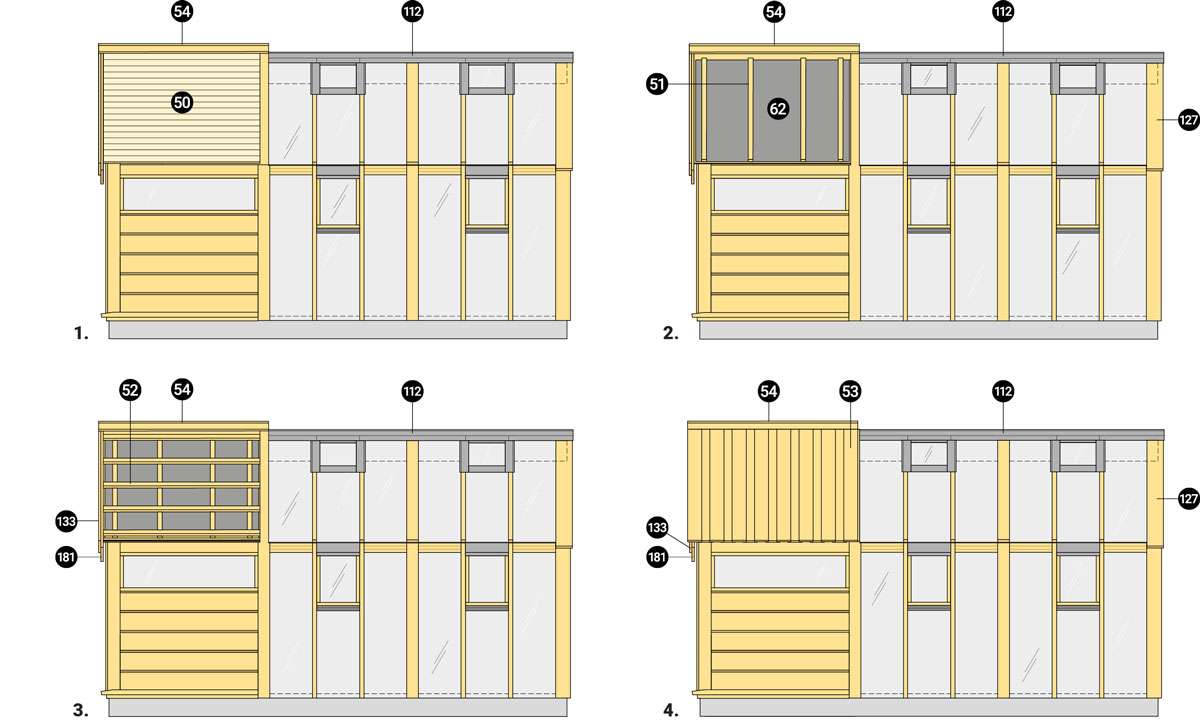 54
112
50
1.

54
112
51
62
127
2.

52
54
112
133
181
3.

54
53
112
127
133
181
4.