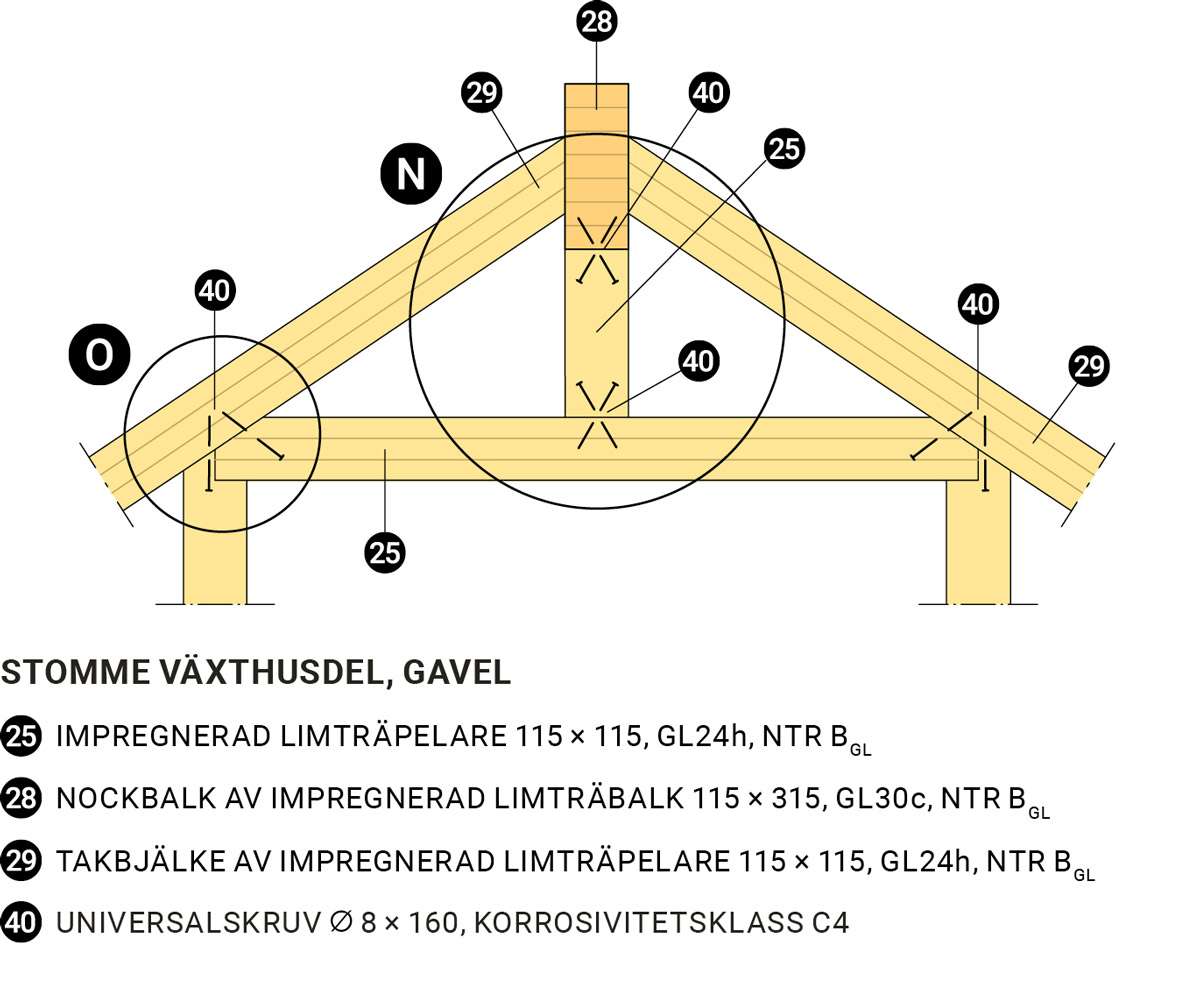 28
29
40
25
N
40
40
O
40
29
25

STOMME VÄXTHUSDEL, GAVEL

25 IMPREGNERAD LIMTRÄPELARE 115 × 115, GL24h, NTR $B_{GL}$

28 NOCKBALK AV IMPREGNERAD LIMTRÄBALK 115 × 315, GL30c, NTR $B_{GL}$

29 TAKBJÄLKE AV IMPREGNERAD LIMTRÄPELARE 115 × 115, GL24h, NTR $B_{GL}$

40 UNIVERSALSKRUV ∅ 8 × 160, KORROSIVITETSKLASS C4