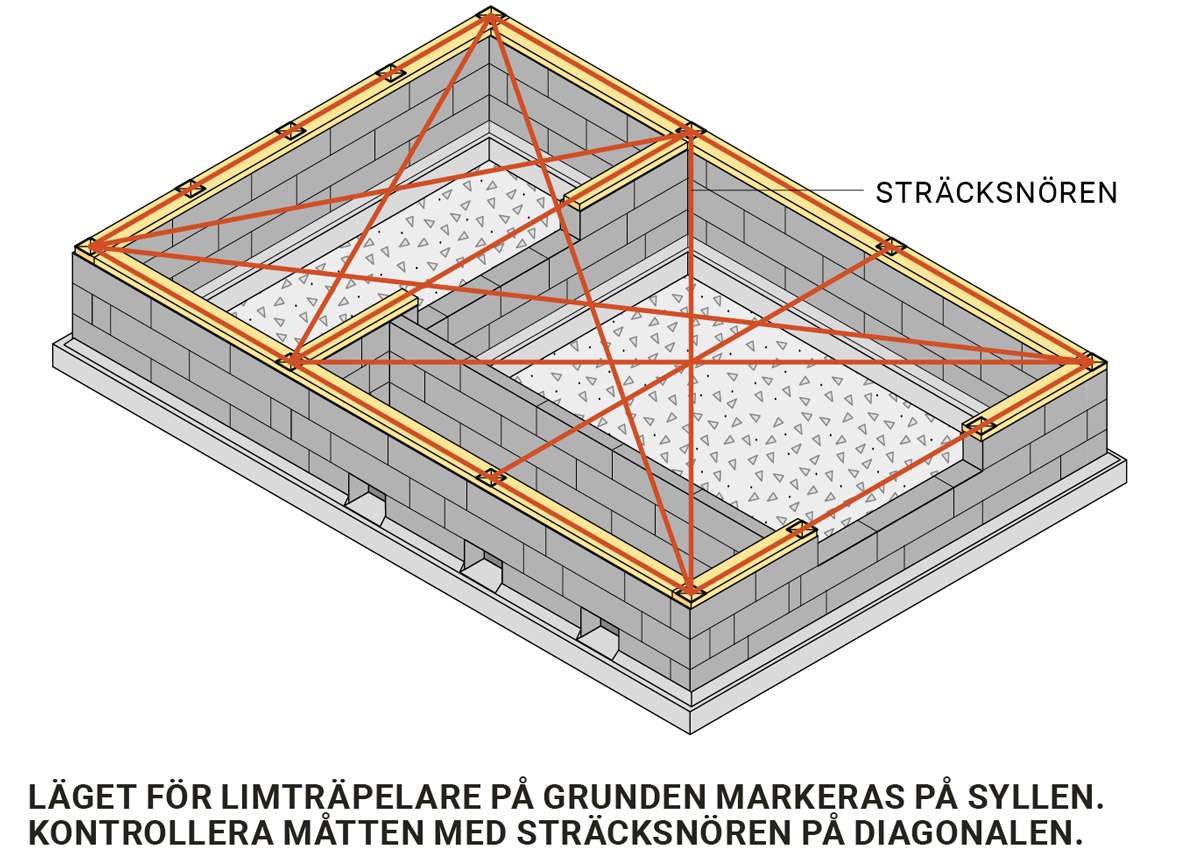 STRÄCKSNÖREN

LÄGET FÖR LIMTRÄPELARE PÅ GRUNDEN MARKERAS PÅ SYLLEN. KONTROLLERA MÅTTEN MED STRÄCKSNÖREN PÅ DIAGONALEN.