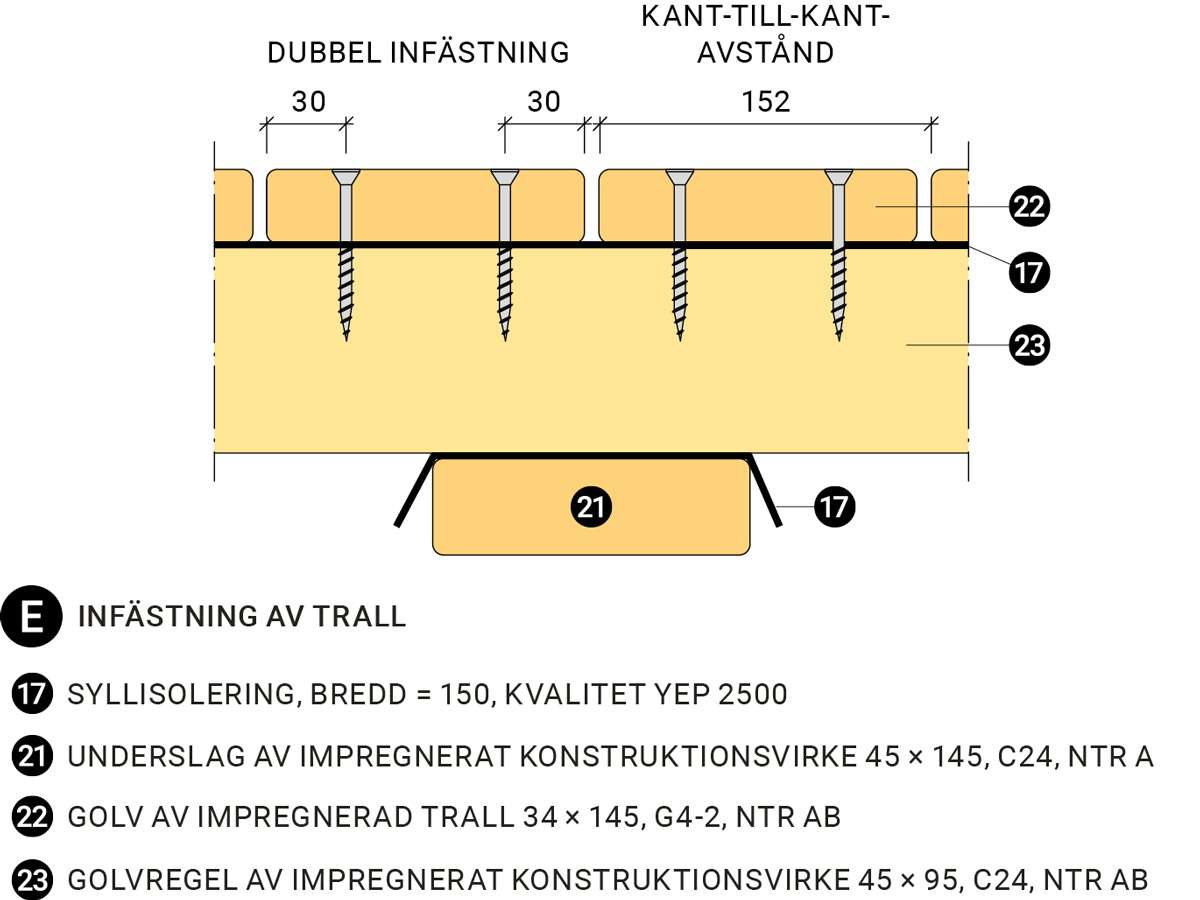 DUBBEL INFÄSTNING

KANT-TILL-KANT-AVSTÅND

30

30

152

22

17

23

21

17

E INFÄSTNING AV TRALL

17 SYLLISOLERING, BREDD = 150, KVALITET YEP 2500

21 UNDERSLAG AV IMPREGNERAT KONSTRUKTIONSVIRKE 45 × 145, C24, NTR A

22 GOLV AV IMPREGNERAD TRALL 34 × 145, G4-2, NTR AB

23 GOLVREGEL AV IMPREGNERAT KONSTRUKTIONSVIRKE 45 × 95, C24, NTR AB